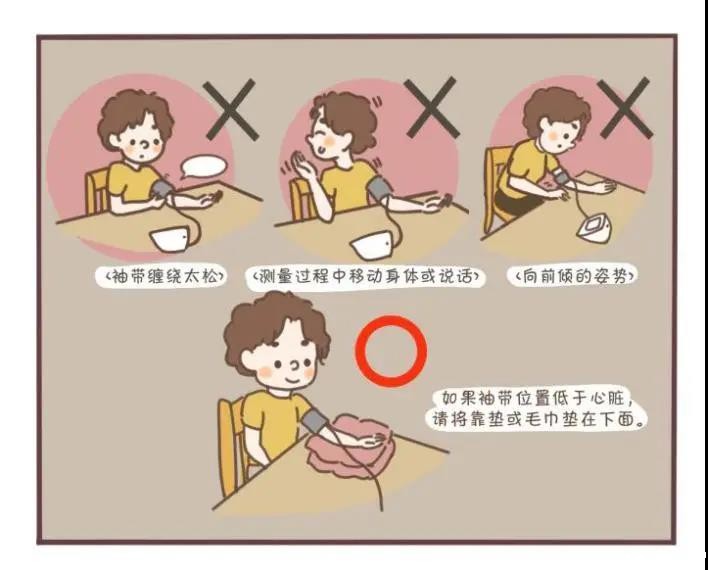 ‹袖带缠绕太松›

‹测量过程中移动身体或说话›

‹向前倾的姿势›

如果袖带位置低于心脏，请将靠垫或毛巾垫在下面。